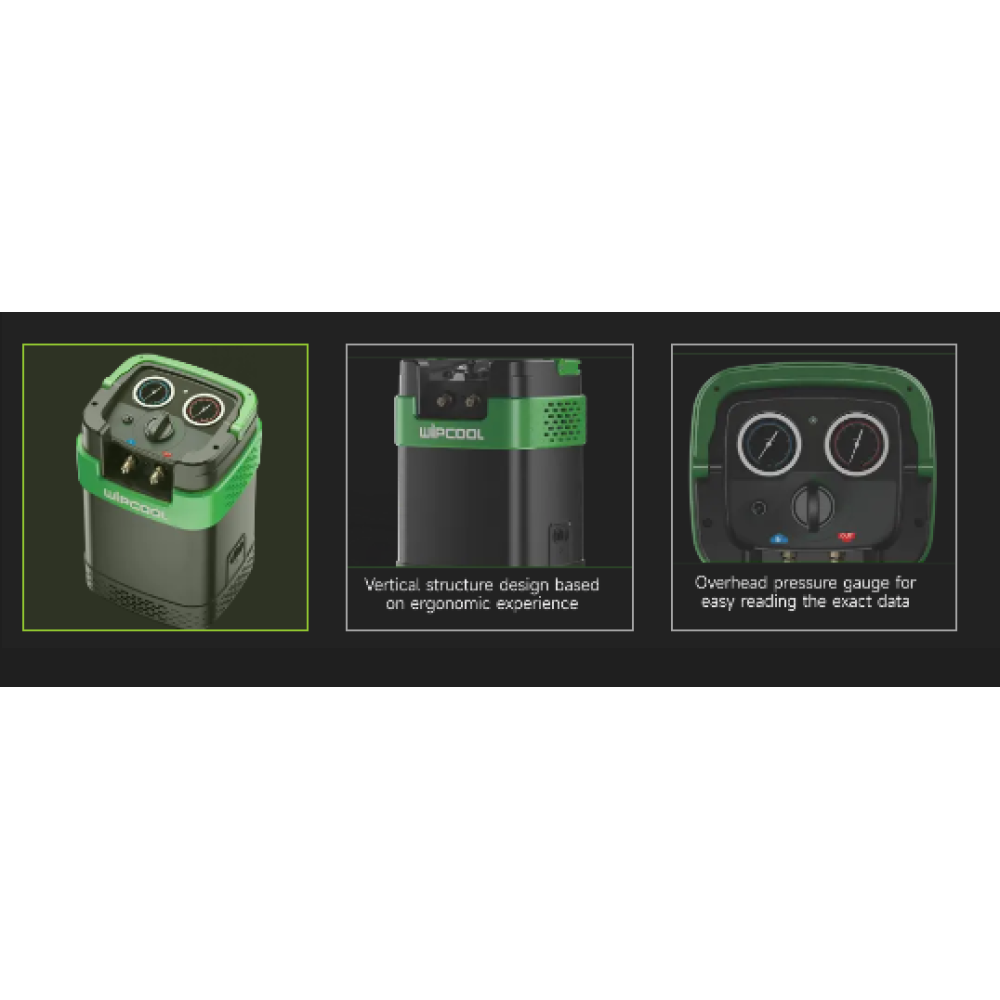 WIPCOOL

WIPCOOL

Vertical structure design based on ergonomic experience

Overhead pressure gauge for easy reading the exact data